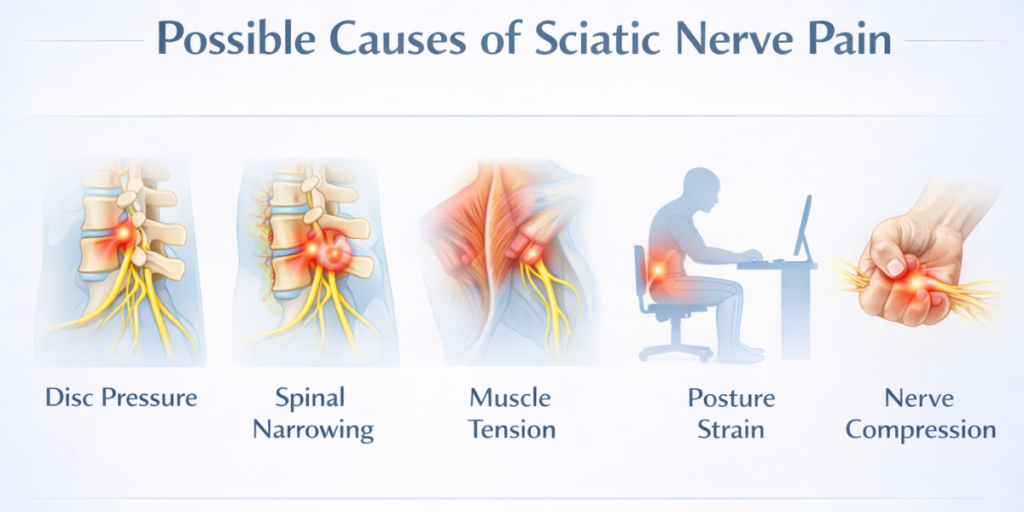 Possible Causes of Sciatic Nerve Pain

Disc Pressure

Spinal Narrowing

Muscle Tension

Posture Strain

Nerve Compression