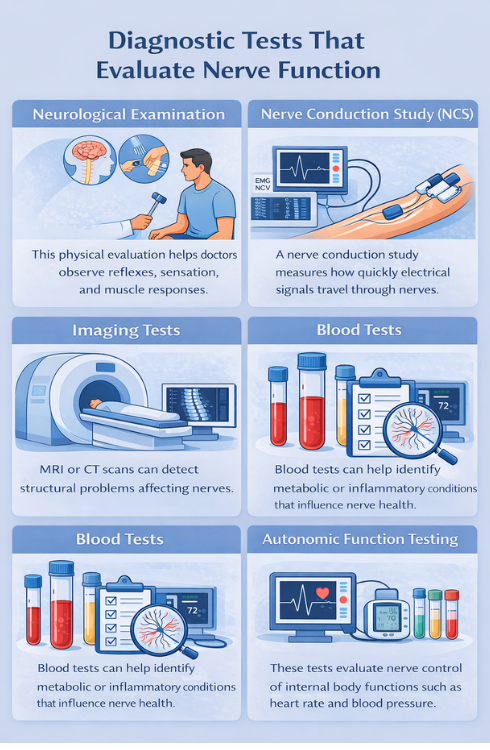 Diagnostic Tests That Evaluate Nerve Function

Neurological Examination

This physical evaluation helps doctors observe reflexes, sensation, and muscle responses.

Nerve Conduction Study (NCS)

EMG NCV

A nerve conduction study measures how quickly electrical signals travel through nerves.

Imaging Tests

MRI or CT scans can detect structural problems affecting nerves.

Blood Tests

72

Blood tests can help identify metabolic or inflammatory conditions that influence nerve health.

Blood Tests

72

Blood tests can help identify metabolic or inflammatory conditions that influence nerve health.

Autonomic Function Testing

70

These tests evaluate nerve control of internal body functions such as heart rate and blood pressure.