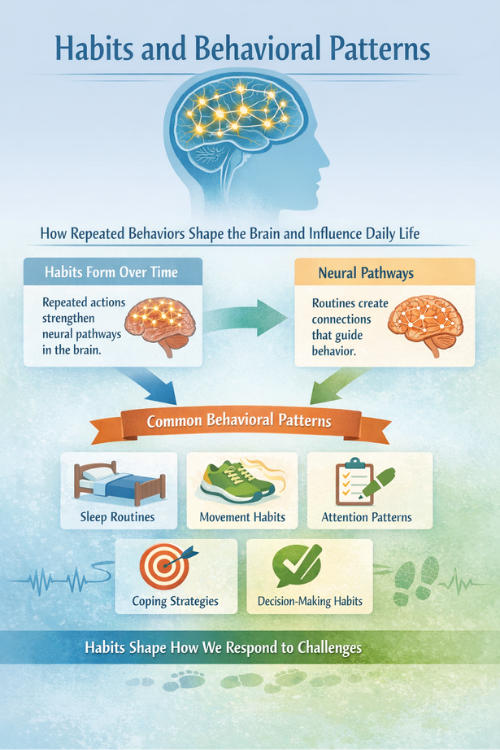 Habits and Behavioral Patterns

How Repeated Behaviors Shape the Brain and Influence Daily Life

Habits Form Over Time

Repeated actions strengthen neural pathways in the brain.

Neural Pathways

Routines create connections that guide behavior.

Common Behavioral Patterns

Sleep Routines

Movement Habits

Attention Patterns

Coping Strategies

Decision-Making Habits

Habits Shape How We Respond to Challenges