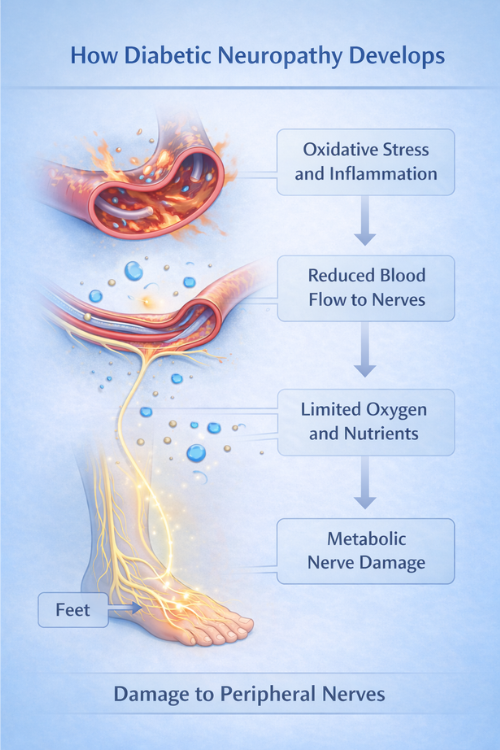 How Diabetic Neuropathy Develops

Oxidative Stress and Inflammation

Reduced Blood Flow to Nerves

Limited Oxygen and Nutrients

Metabolic Nerve Damage

Feet

Damage to Peripheral Nerves