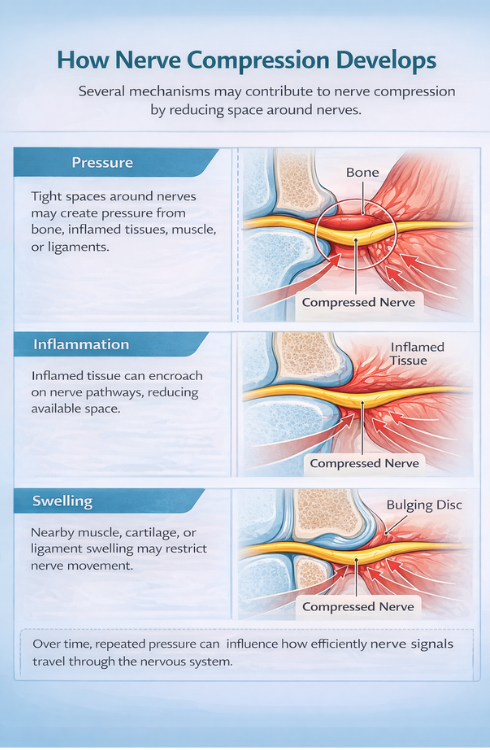 How Nerve Compression Develops

Several mechanisms may contribute to nerve compression by reducing space around nerves.

Pressure

Tight spaces around nerves may create pressure from bone, inflamed tissues, muscle, or ligaments.

Bone

Compressed Nerve

Inflammation

Inflamed tissue can encroach on nerve pathways, reducing available space.

Inflamed Tissue

Compressed Nerve

Swelling

Nearby muscle, cartilage, or ligament swelling may restrict nerve movement.

Bulging Disc

Compressed Nerve

Over time, repeated pressure can influence how efficiently nerve signals travel through the nervous system.