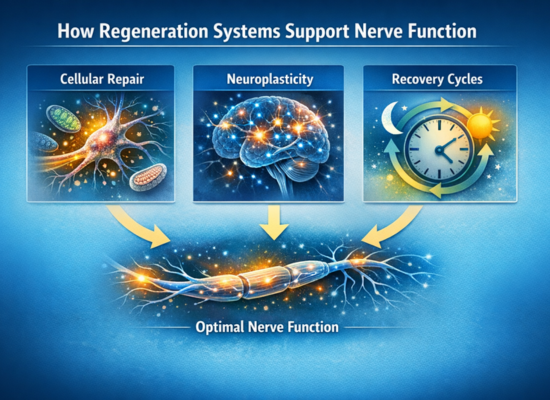 How Regeneration Systems Support Nerve Function

Cellular Repair

Neuroplasticity

Recovery Cycles

Optimal Nerve Function