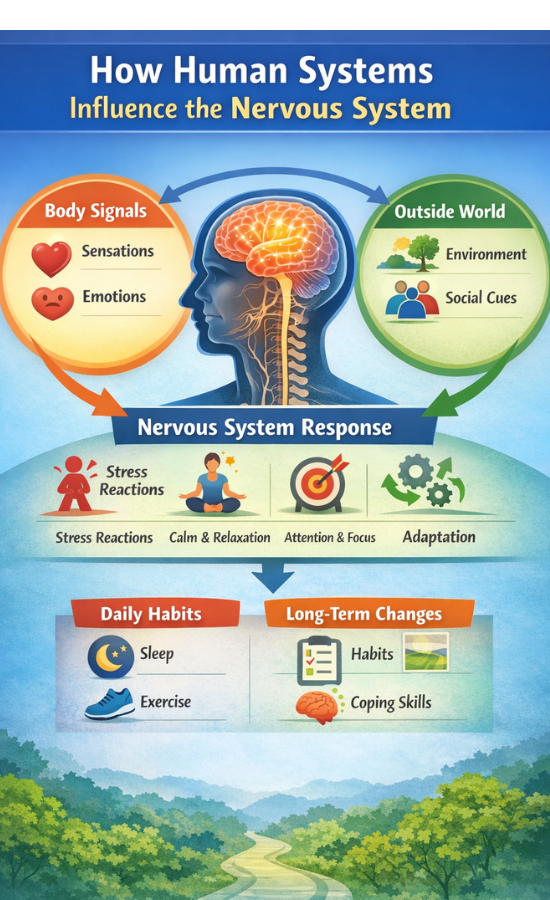 How Human Systems
Influence the Nervous System

Body Signals
Sensations
Emotions

Outside World
Environment
Social Cues

Nervous System Response

Stress Reactions

Stress Reactions
Calm & Relaxation
Attention & Focus
Adaptation

Daily Habits
Sleep
Exercise

Long-Term Changes
Habits
Coping Skills