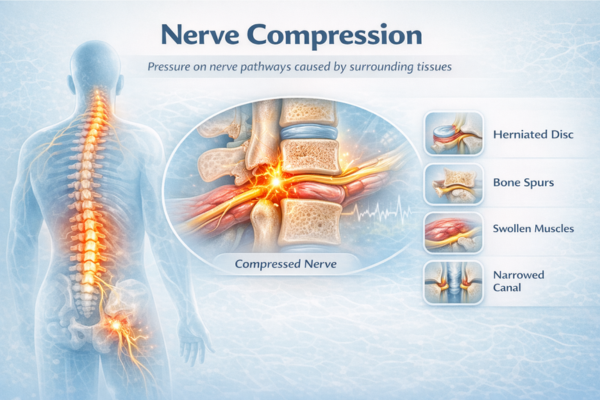 Nerve Compression

Pressure on nerve pathways caused by surrounding tissues

Compressed Nerve

Herniated Disc

Bone Spurs

Swollen Muscles

Narrowed Canal