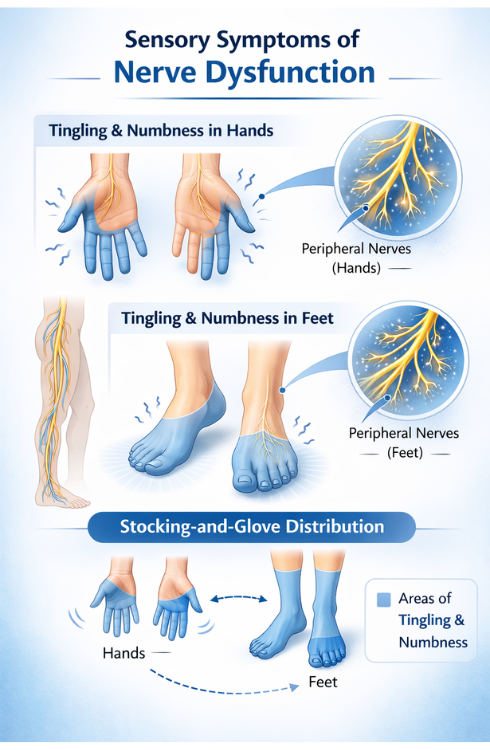 Sensory Symptoms of
Nerve Dysfunction

Tingling & Numbness in Hands

Peripheral Nerves
(Hands)

Tingling & Numbness in Feet

Peripheral Nerves
(Feet)

Stocking-and-Glove Distribution

Hands

Feet

Areas of
Tingling &
Numbness