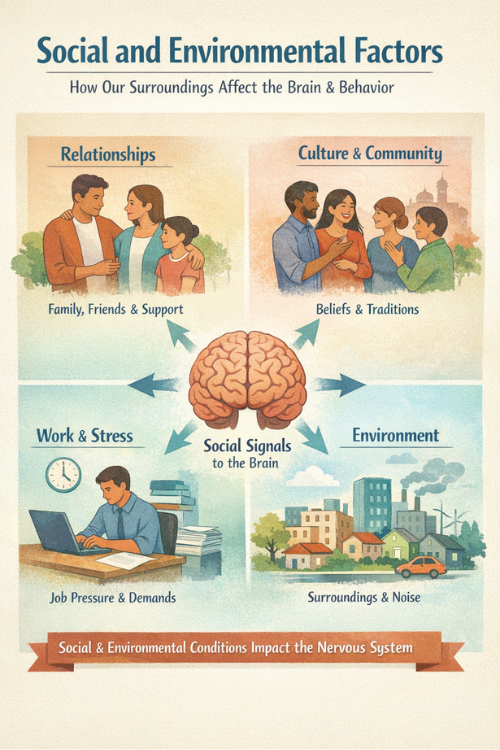 Social and Environmental Factors

How Our Surroundings Affect the Brain & Behavior

Relationships

Family, Friends & Support

Culture & Community

Beliefs & Traditions

Social Signals to the Brain

Work & Stress

Job Pressure & Demands

Environment

Surroundings & Noise

Social & Environmental Conditions Impact the Nervous System