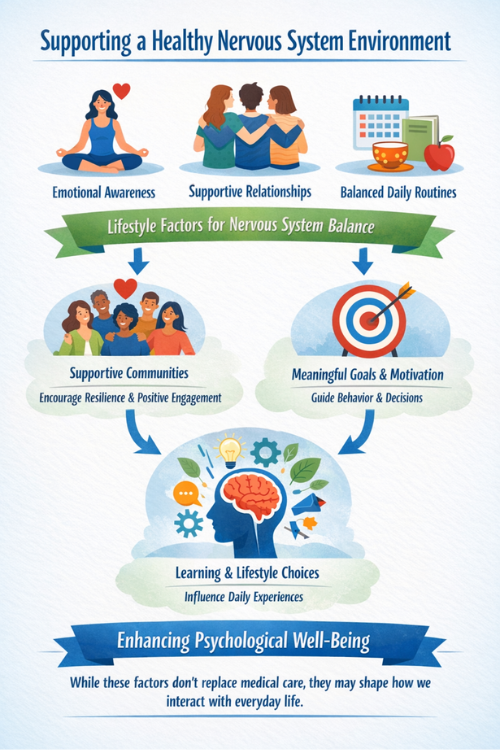 Supporting a Healthy Nervous System Environment

Emotional Awareness

Supportive Relationships

Balanced Daily Routines

Lifestyle Factors for Nervous System Balance

Supportive Communities
Encourage Resilience & Positive Engagement

Meaningful Goals & Motivation
Guide Behavior & Decisions

Learning & Lifestyle Choices
Influence Daily Experiences

Enhancing Psychological Well-Being

While these factors don't replace medical care, they may shape how we interact with everyday life.