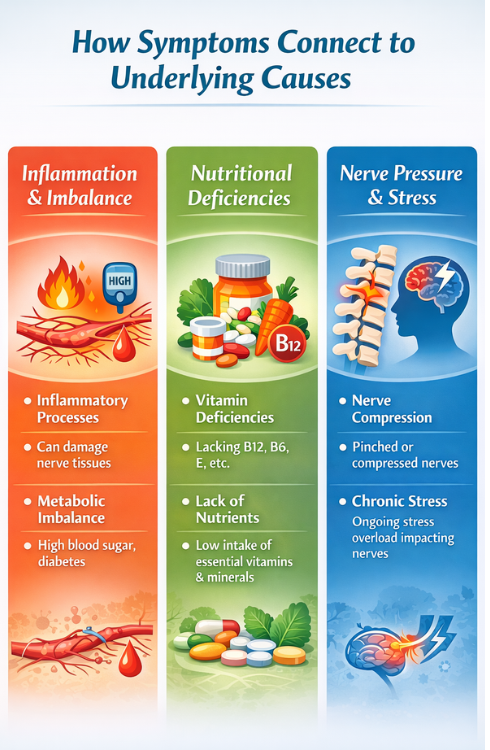 How Symptoms Connect to Underlying Causes

Inflammation & Imbalance

HIGH

• Inflammatory Processes

• Can damage nerve tissues

• Metabolic Imbalance

• High blood sugar, diabetes

Nutritional Deficiencies

B12

• Vitamin Deficiencies

• Lacking B12, B6, E, etc.

• Lack of Nutrients

• Low intake of essential vitamins & minerals

Nerve Pressure & Stress

• Nerve Compression

• Pinched or compressed nerves

• Chronic Stress

Ongoing stress overload impacting nerves