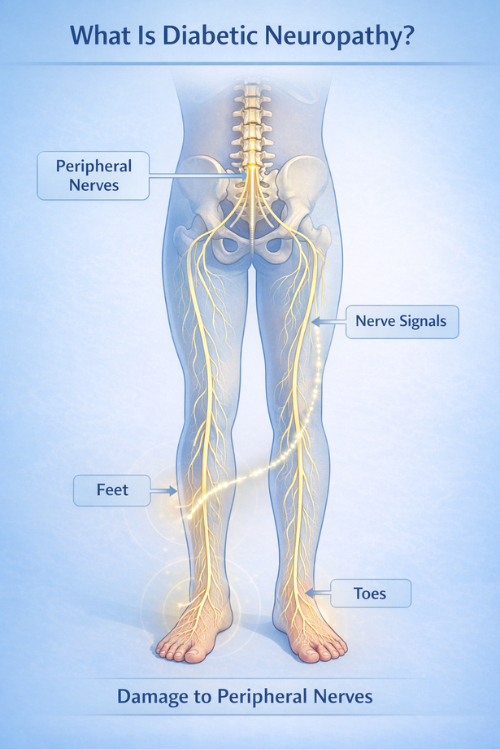 What Is Diabetic Neuropathy?

Peripheral Nerves

Nerve Signals

Feet

Toes

Damage to Peripheral Nerves