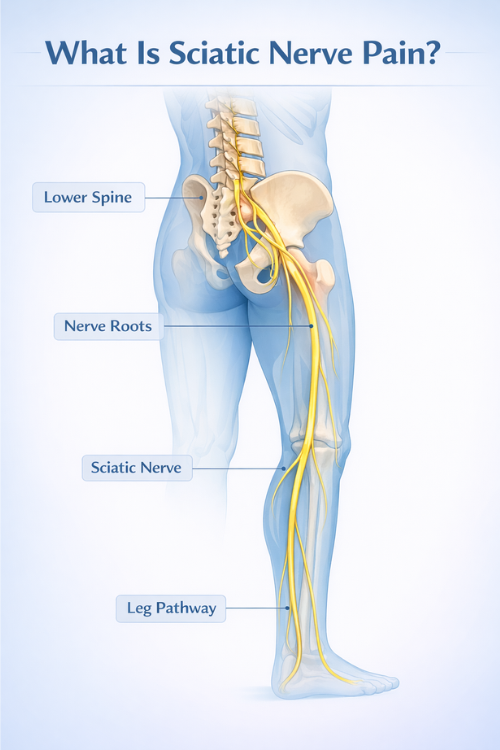 What Is Sciatic Nerve Pain?

Lower Spine

Nerve Roots

Sciatic Nerve

Leg Pathway