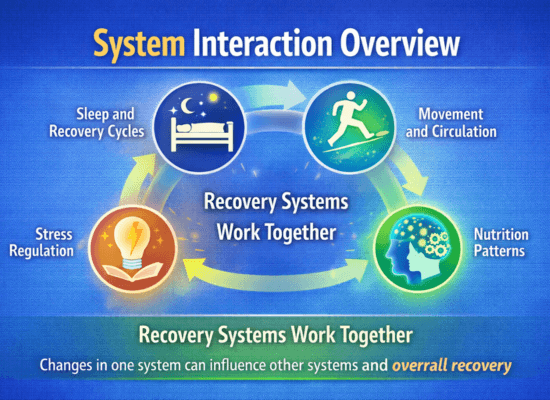 System Interaction Overview

Sleep and Recovery Cycles

Movement and Circulation

Recovery Systems Work Together

Stress Regulation

Nutrition Patterns

Recovery Systems Work Together

Changes in one system can influence other systems and overall recovery